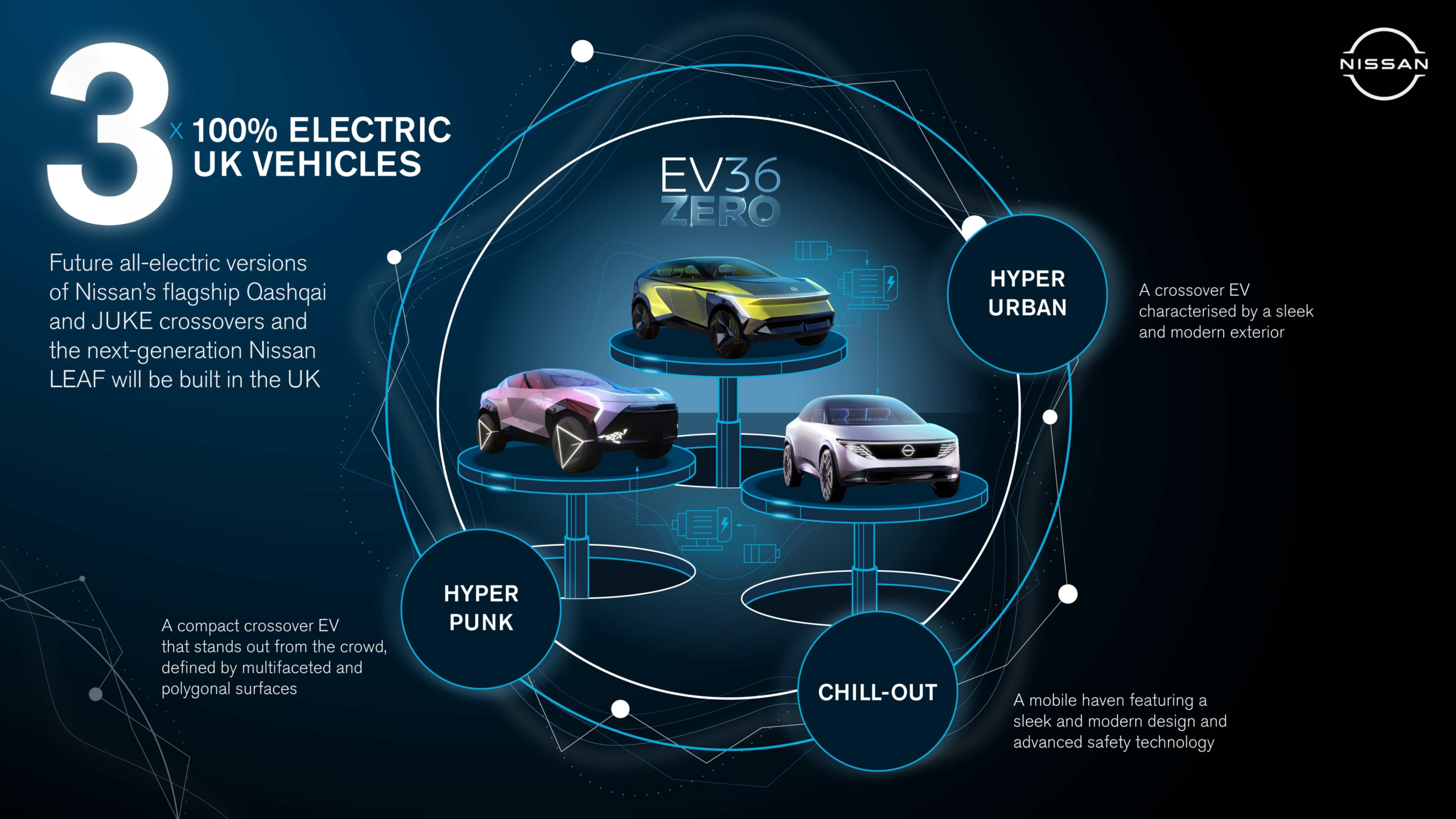 3 x 100% ELECTRIC UK VEHICLES

Future all-electric versions of Nissan's flagship Qashqai and JUKE crossovers and the next-generation Nissan LEAF will be built in the UK

NISSAN

EV36 ZERO

HYPER URBAN

A crossover EV characterised by a sleek and modern exterior

HYPER PUNK

A compact crossover EV that stands out from the crowd, defined by multifaceted and polygonal surfaces

CHILL-OUT

A mobile haven featuring a sleek and modern design and advanced safety technology